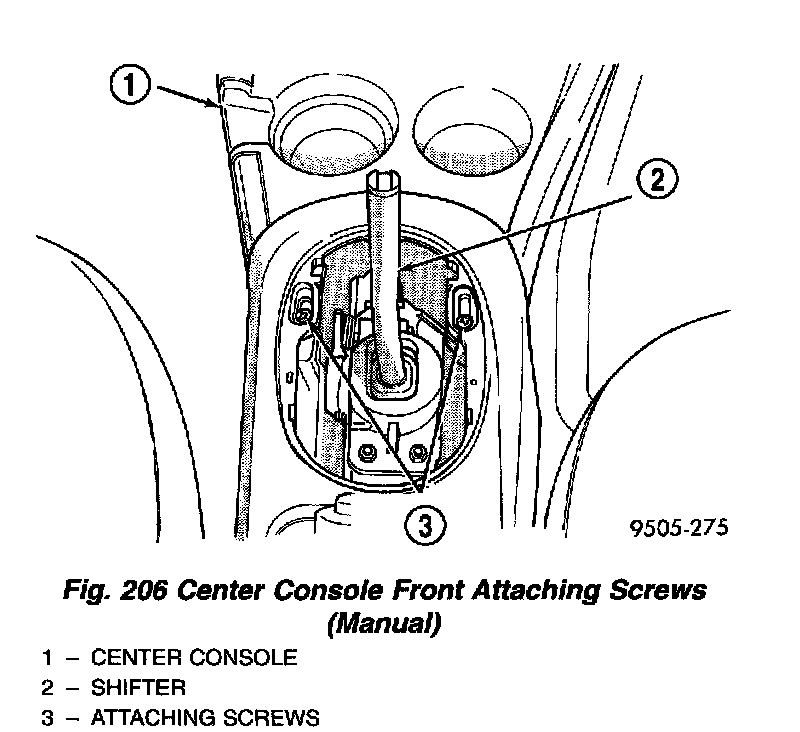 1

2

3

9505-275

Fig. 206 Center Console Front Attaching Screws (Manual)

1 – CENTER CONSOLE
2 – SHIFTER
3 – ATTACHING SCREWS