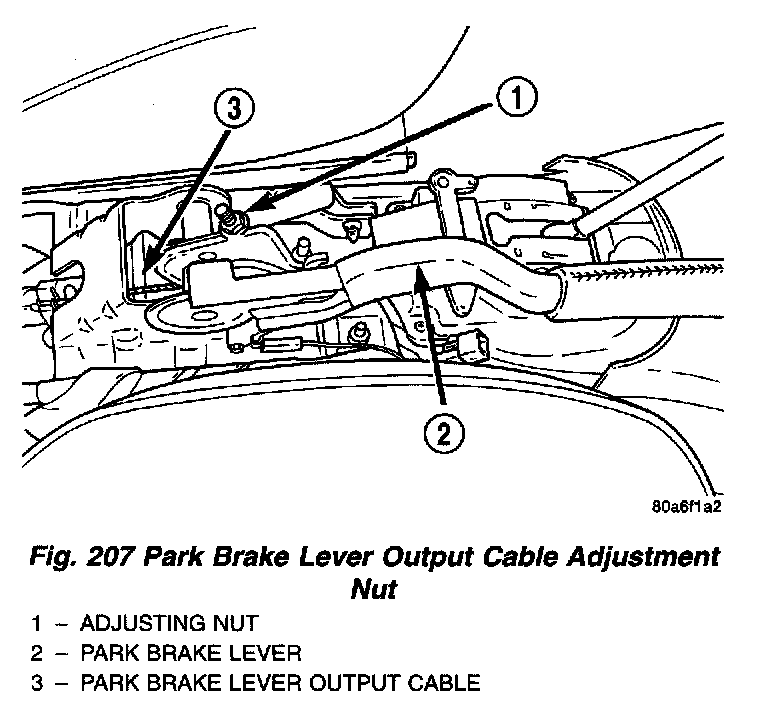 3

1

2

80a6f1a2

Fig. 207 Park Brake Lever Output Cable Adjustment Nut

1 – ADJUSTING NUT
2 – PARK BRAKE LEVER
3 – PARK BRAKE LEVER OUTPUT CABLE