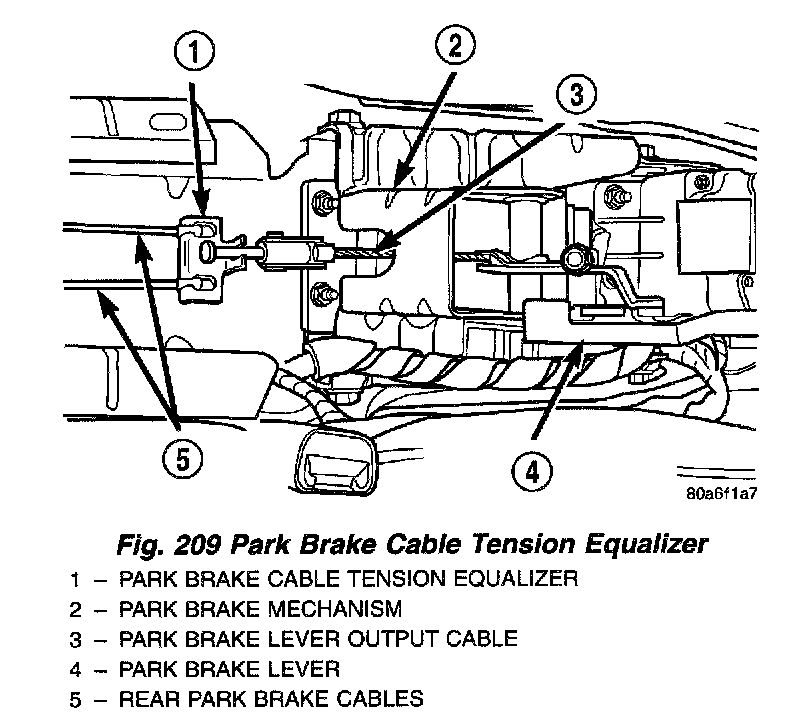 1
2
3
5
4
80a6f1a7

Fig. 209 Park Brake Cable Tension Equalizer
1 – PARK BRAKE CABLE TENSION EQUALIZER
2 – PARK BRAKE MECHANISM
3 – PARK BRAKE LEVER OUTPUT CABLE
4 – PARK BRAKE LEVER
5 – REAR PARK BRAKE CABLES