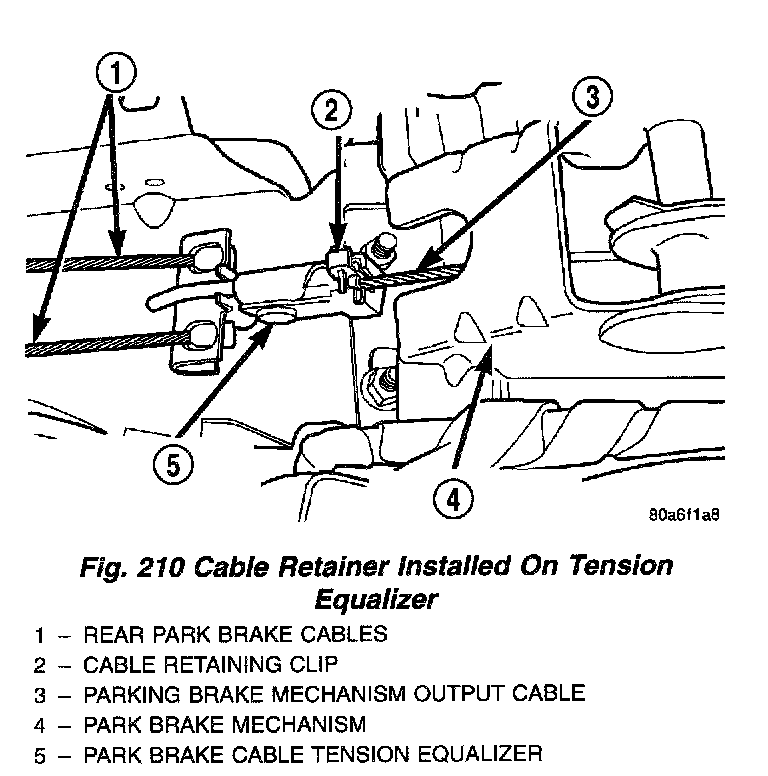 1
2
3
5
4
80a6f1a8

Fig. 210 Cable Retainer Installed On Tension Equalizer

1 – REAR PARK BRAKE CABLES
2 – CABLE RETAINING CLIP
3 – PARKING BRAKE MECHANISM OUTPUT CABLE
4 – PARK BRAKE MECHANISM
5 – PARK BRAKE CABLE TENSION EQUALIZER