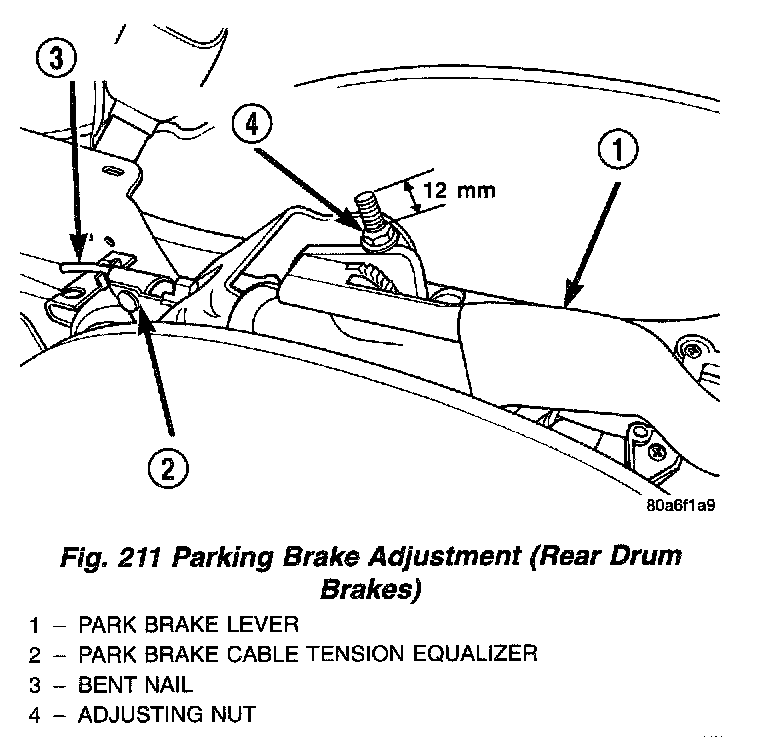 3

4

1

12 mm

2

80a6f1a9

Fig. 211 Parking Brake Adjustment (Rear Drum Brakes)

1 – PARK BRAKE LEVER
2 – PARK BRAKE CABLE TENSION EQUALIZER
3 – BENT NAIL
4 – ADJUSTING NUT