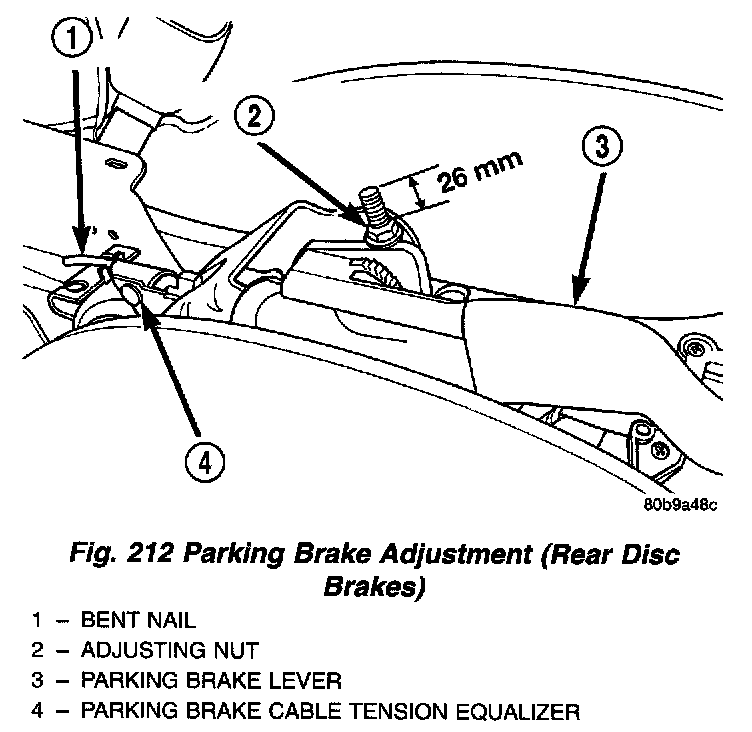 1

2

26 mm

3

4

80b9a48c

Fig. 212 Parking Brake Adjustment (Rear Disc Brakes)

1 – BENT NAIL
2 – ADJUSTING NUT
3 – PARKING BRAKE LEVER
4 – PARKING BRAKE CABLE TENSION EQUALIZER