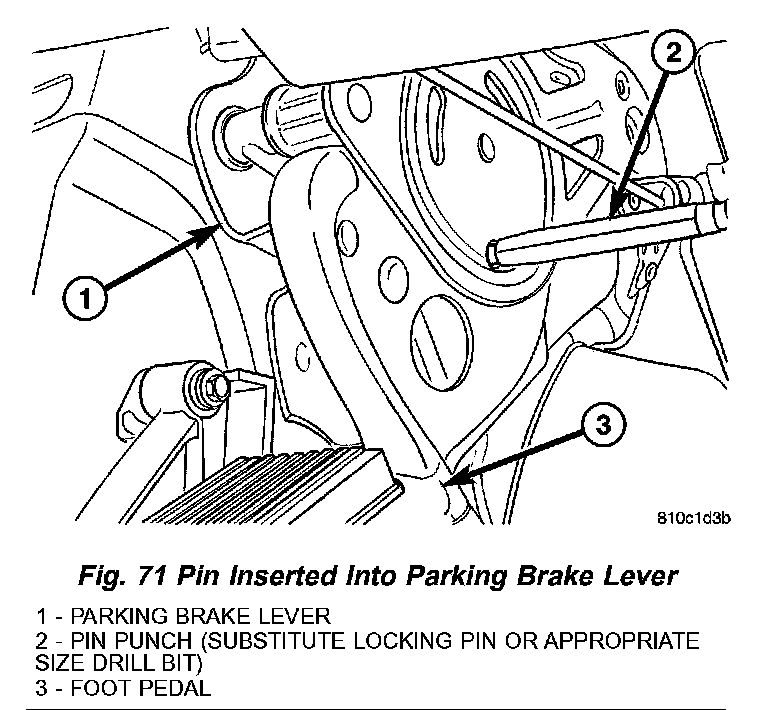 2

1

3

810c1d3b

Fig. 71 Pin Inserted Into Parking Brake Lever

1 - PARKING BRAKE LEVER
2 - PIN PUNCH (SUBSTITUTE LOCKING PIN OR APPROPRIATE SIZE DRILL BIT)
3 - FOOT PEDAL