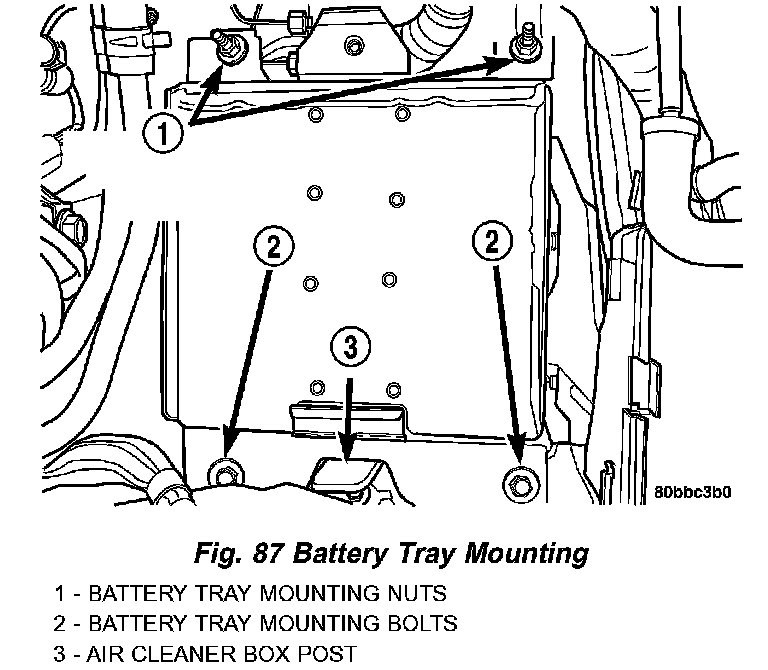 1

2

2

3

80bbc3b0

Fig. 87 Battery Tray Mounting

1 - BATTERY TRAY MOUNTING NUTS
2 - BATTERY TRAY MOUNTING BOLTS
3 - AIR CLEANER BOX POST