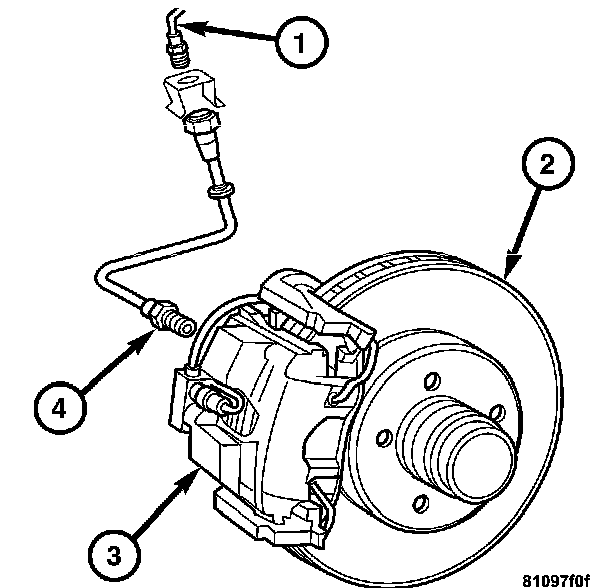 1
2
4
3
81097f0f