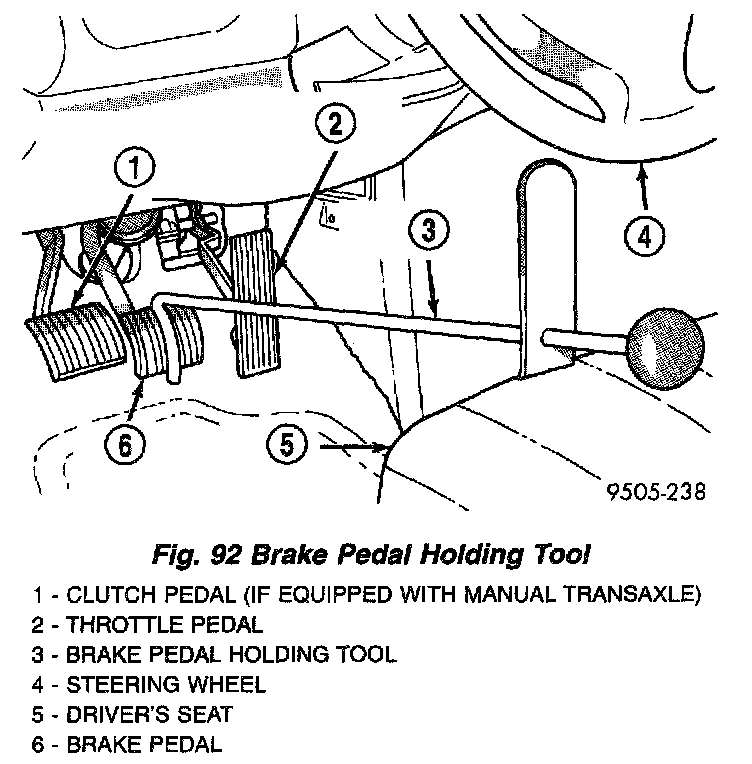 1
2
3
4
6
5
9505-238

Fig. 92 Brake Pedal Holding Tool

1 - CLUTCH PEDAL (IF EQUIPPED WITH MANUAL TRANSAXLE)
2 - THROTTLE PEDAL
3 - BRAKE PEDAL HOLDING TOOL
4 - STEERING WHEEL
5 - DRIVER'S SEAT
6 - BRAKE PEDAL