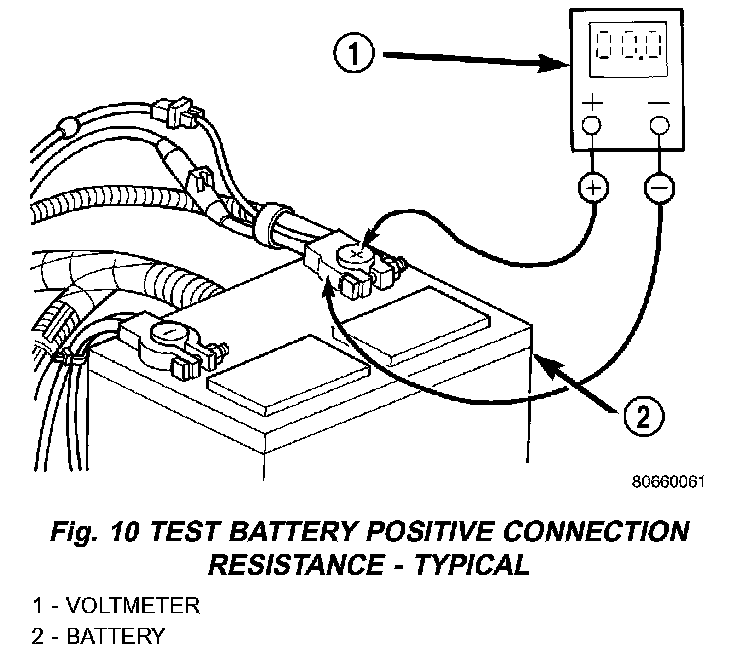 1

00.0

+ −

+ −

2

80660061

Fig. 10 TEST BATTERY POSITIVE CONNECTION RESISTANCE - TYPICAL

1 - VOLTMETER
2 - BATTERY