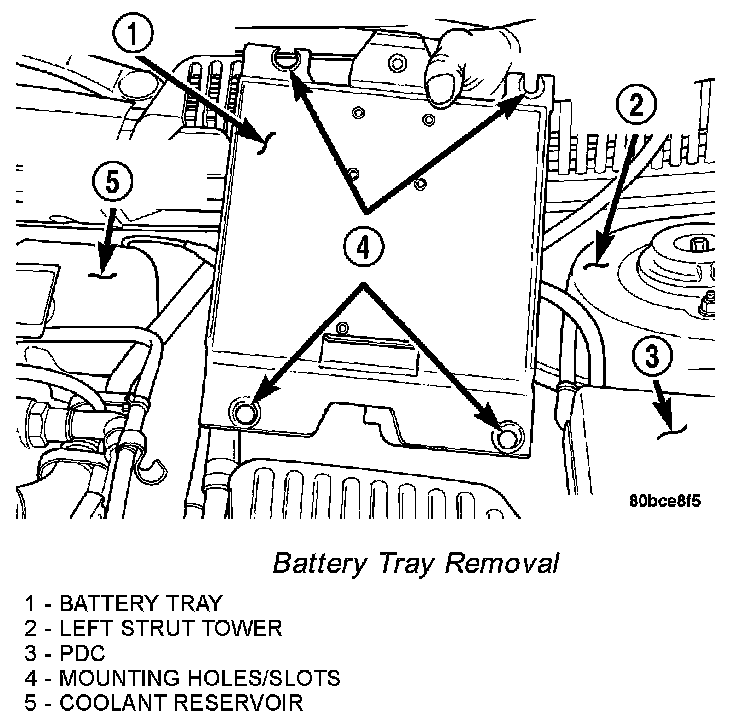 1
2
5
4
3
80bce8f5

Battery Tray Removal

1 - BATTERY TRAY
2 - LEFT STRUT TOWER
3 - PDC
4 - MOUNTING HOLES/SLOTS
5 - COOLANT RESERVOIR