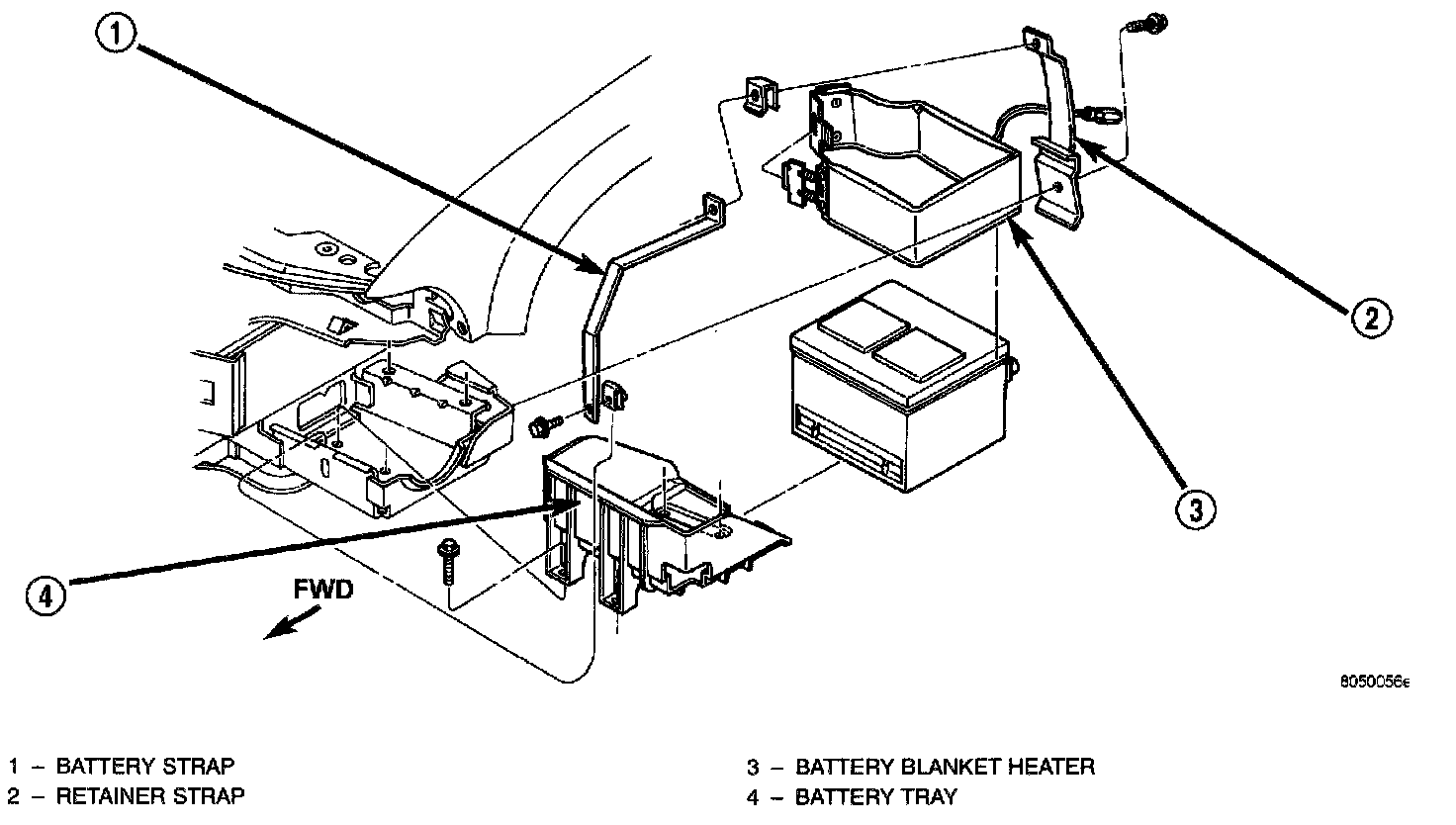 1

2

3

4

FWD

8050056e

1 – BATTERY STRAP
2 – RETAINER STRAP

3 – BATTERY BLANKET HEATER
4 – BATTERY TRAY