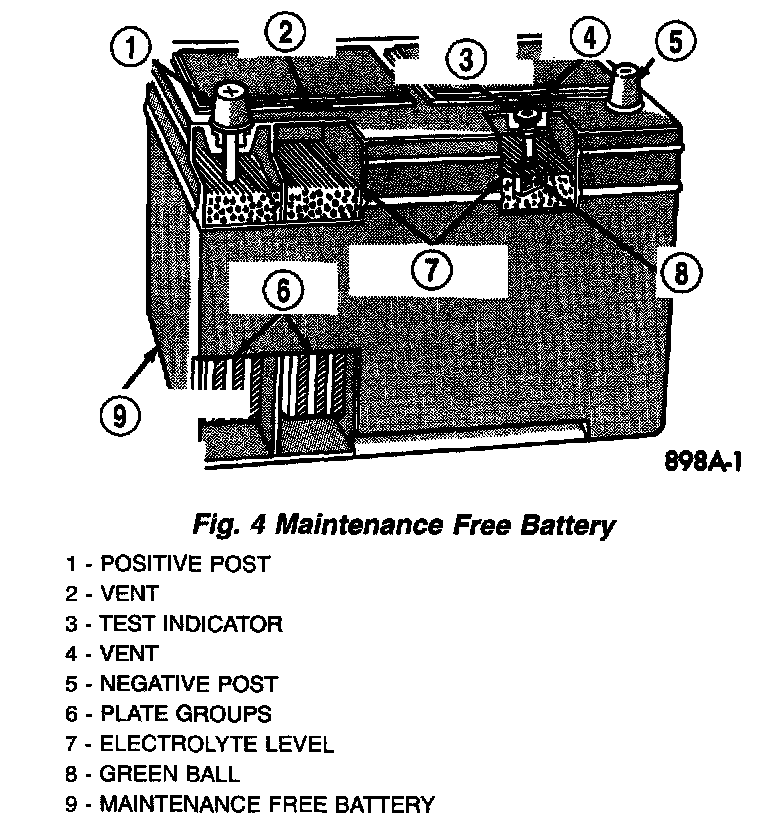 1
2
3
4
5
7
8
6
9
898A-1

Fig. 4 Maintenance Free Battery

1 - POSITIVE POST
2 - VENT
3 - TEST INDICATOR
4 - VENT
5 - NEGATIVE POST
6 - PLATE GROUPS
7 - ELECTROLYTE LEVEL
8 - GREEN BALL
9 - MAINTENANCE FREE BATTERY