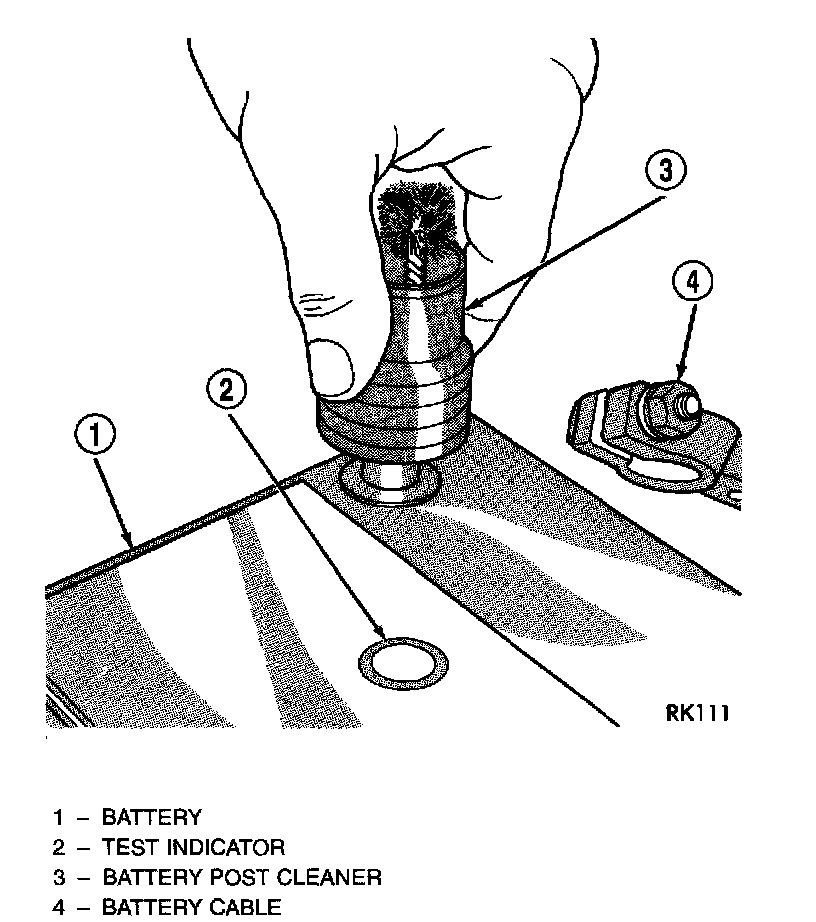 3
4
2
1
RK111

1 – BATTERY
2 – TEST INDICATOR
3 – BATTERY POST CLEANER
4 – BATTERY CABLE