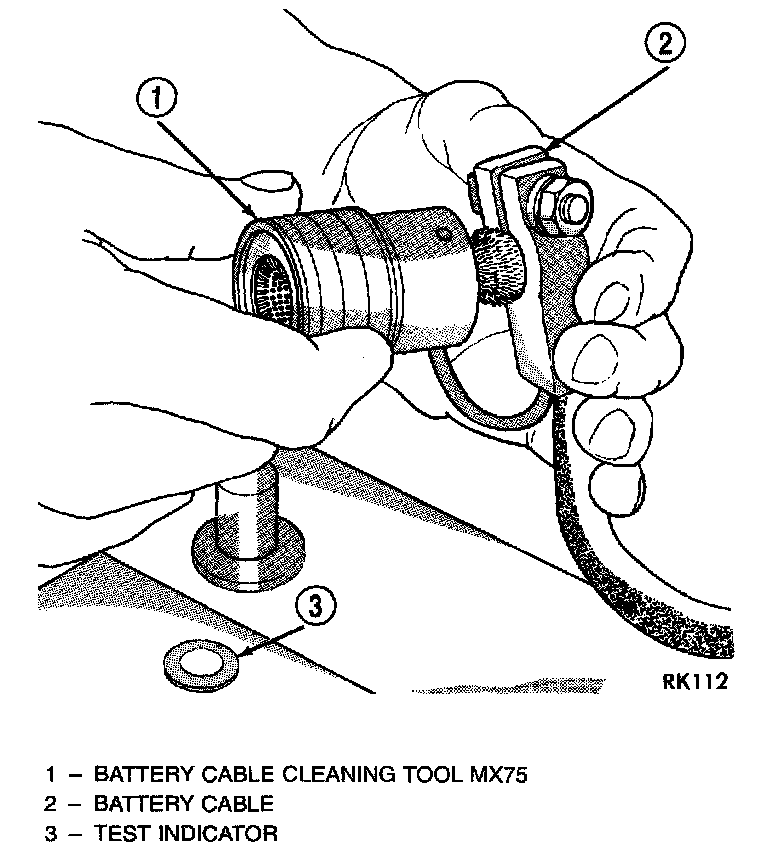 1

2

3

RK112

1 – BATTERY CABLE CLEANING TOOL MX75
2 – BATTERY CABLE
3 – TEST INDICATOR