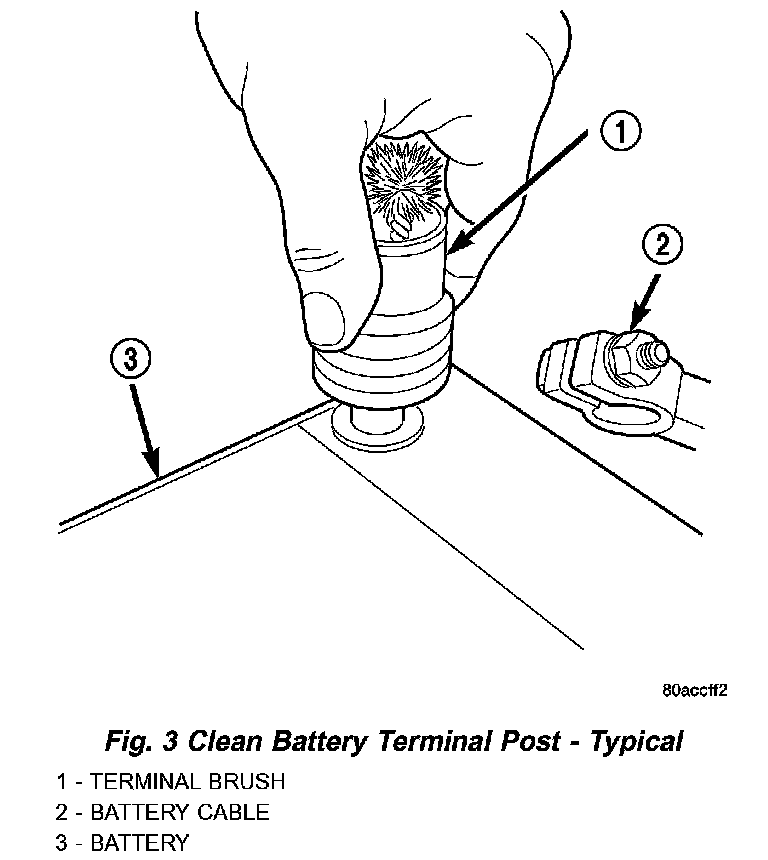 1

2

3

80accff2

Fig. 3 Clean Battery Terminal Post - Typical

1 - TERMINAL BRUSH
2 - BATTERY CABLE
3 - BATTERY