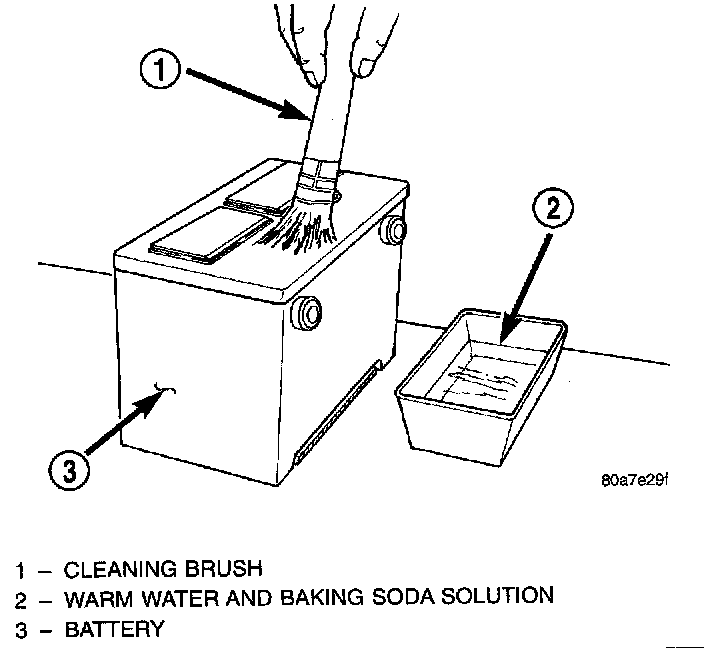 1

2

3

80a7e29f

1 – CLEANING BRUSH
2 – WARM WATER AND BAKING SODA SOLUTION
3 – BATTERY