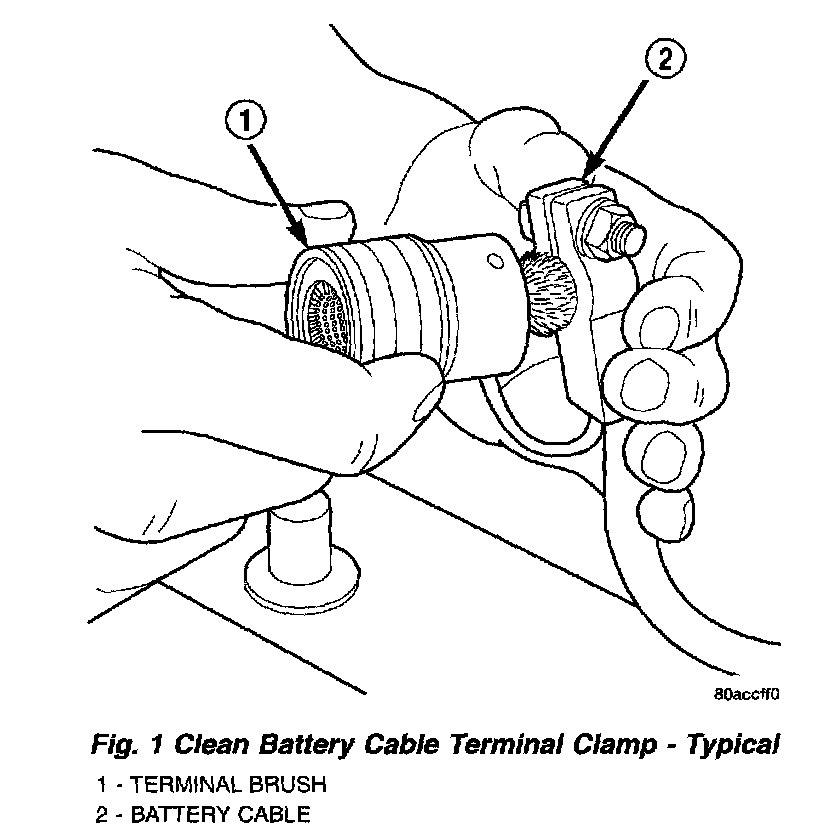 1

2

80accff0

Fig. 1 Clean Battery Cable Terminal Clamp - Typical

1 - TERMINAL BRUSH
2 - BATTERY CABLE