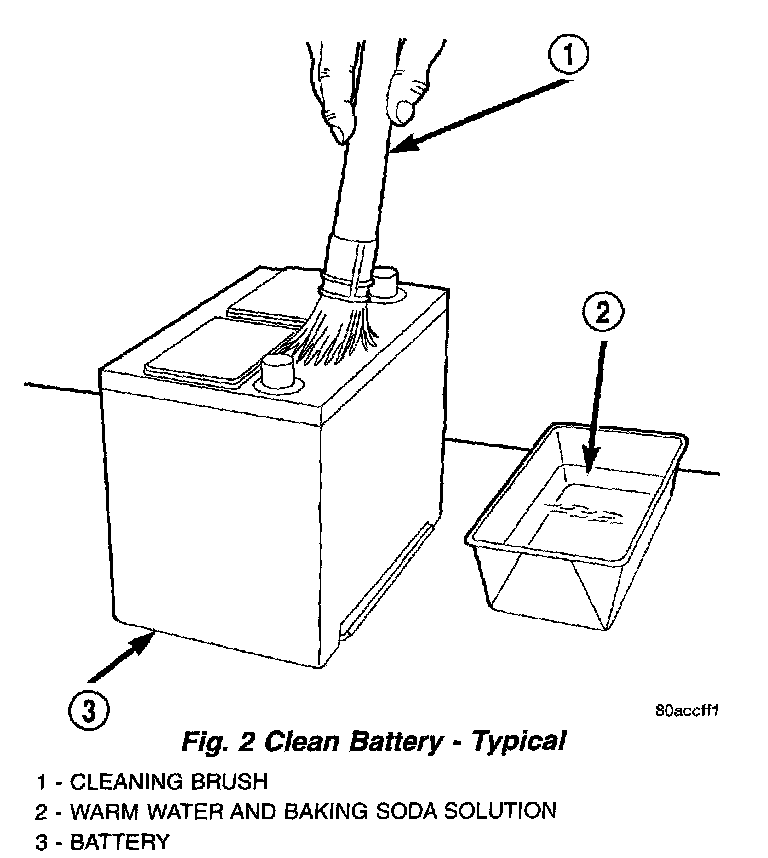 1

2

3

80accff1

Fig. 2 Clean Battery - Typical

1 - CLEANING BRUSH

2 - WARM WATER AND BAKING SODA SOLUTION

3 - BATTERY