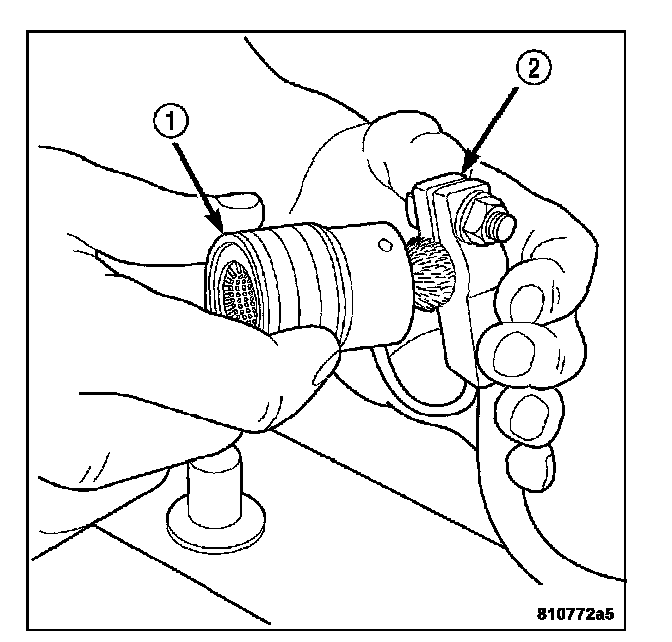 1
2
810772a5