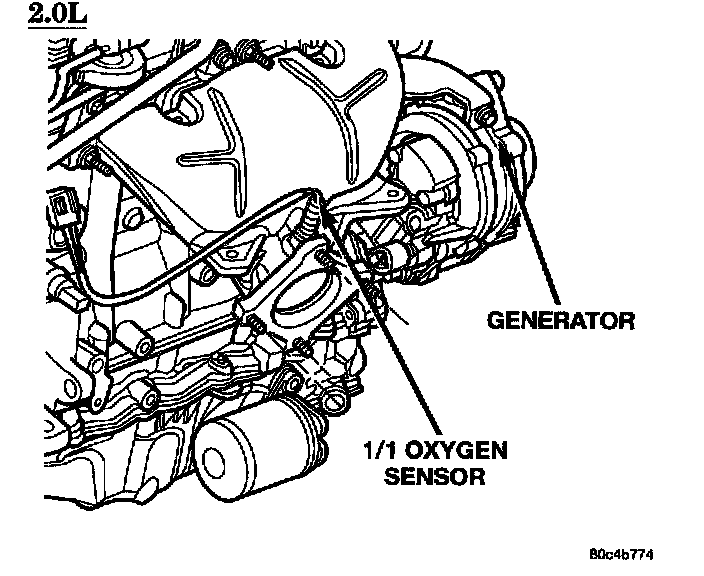 2.0L

GENERATOR

1/1 OXYGEN SENSOR

80c4b774