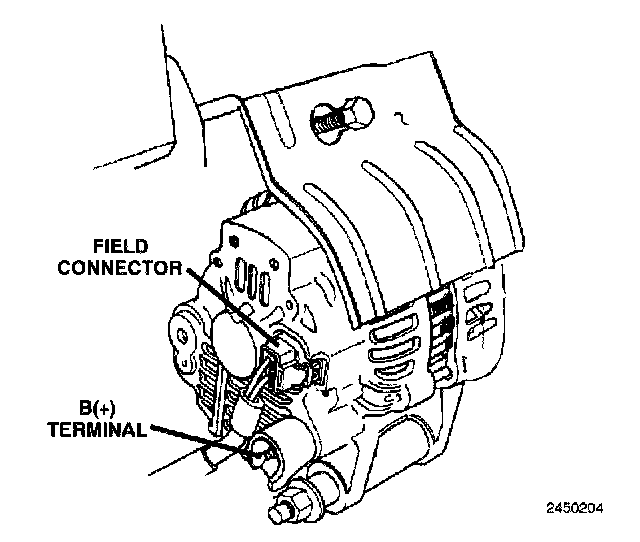 FIELD CONNECTOR

B(+) TERMINAL

2450204