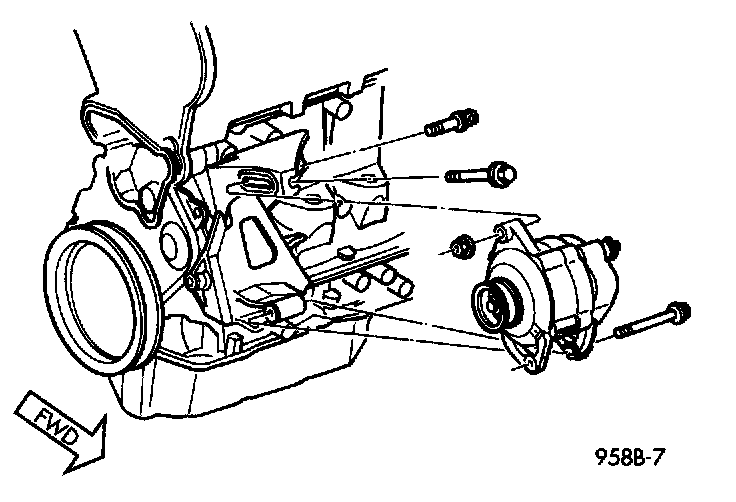 FWD

958B-7