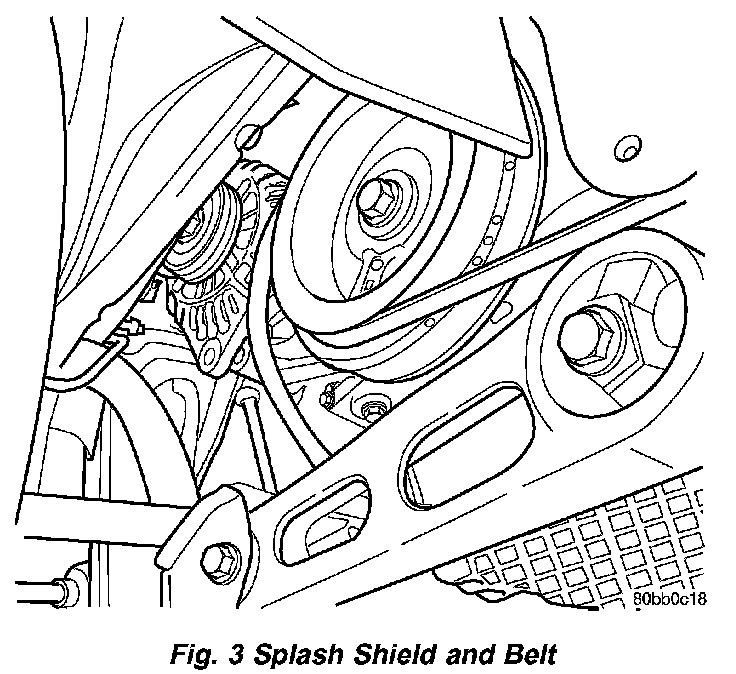 80bb0c18

Fig. 3 Splash Shield and Belt