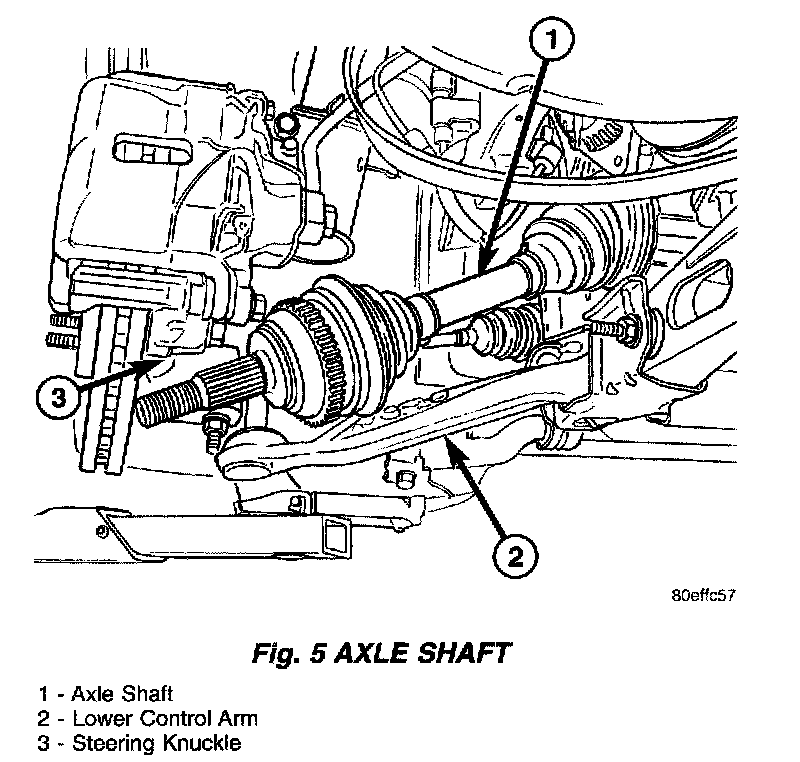 1

3

2

80effc57

Fig. 5 AXLE SHAFT

1 - Axle Shaft
2 - Lower Control Arm
3 - Steering Knuckle