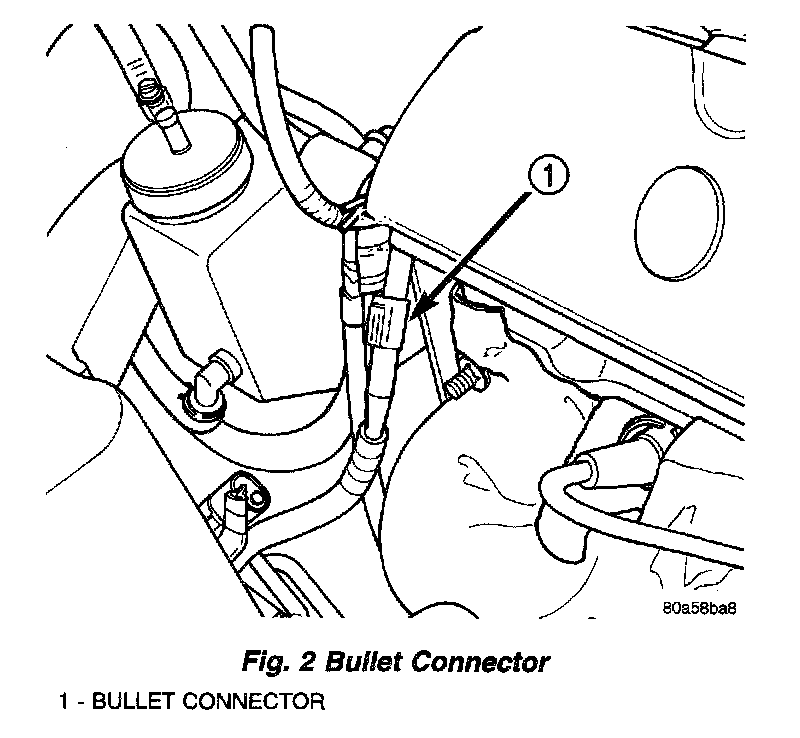 1

80a58ba8

Fig. 2 Bullet Connector

1 - BULLET CONNECTOR