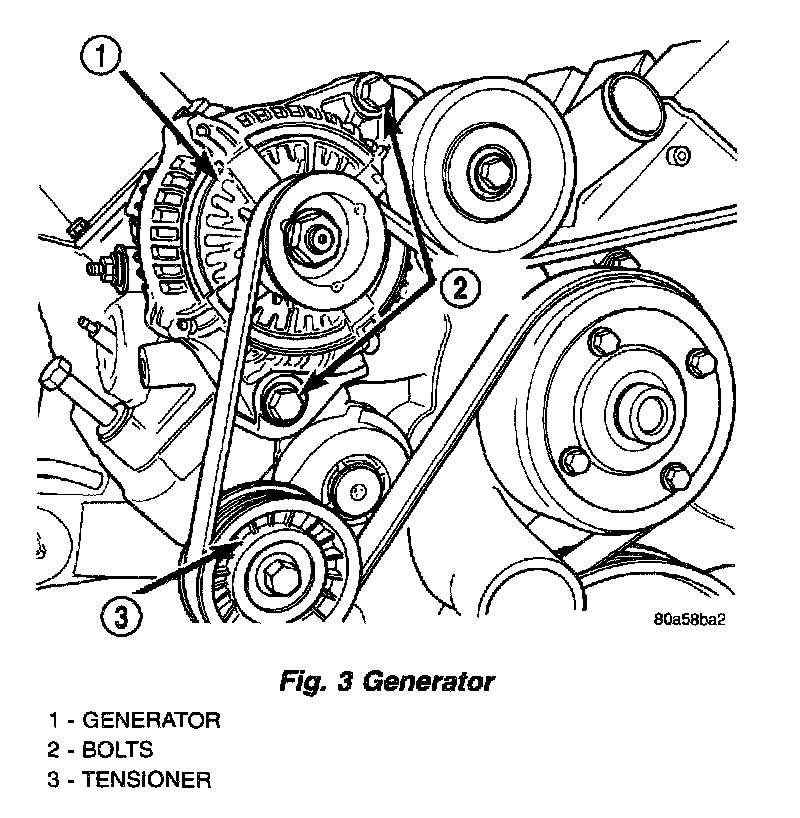 1

2

3

80a58ba2

Fig. 3 Generator

1 - GENERATOR
2 - BOLTS
3 - TENSIONER