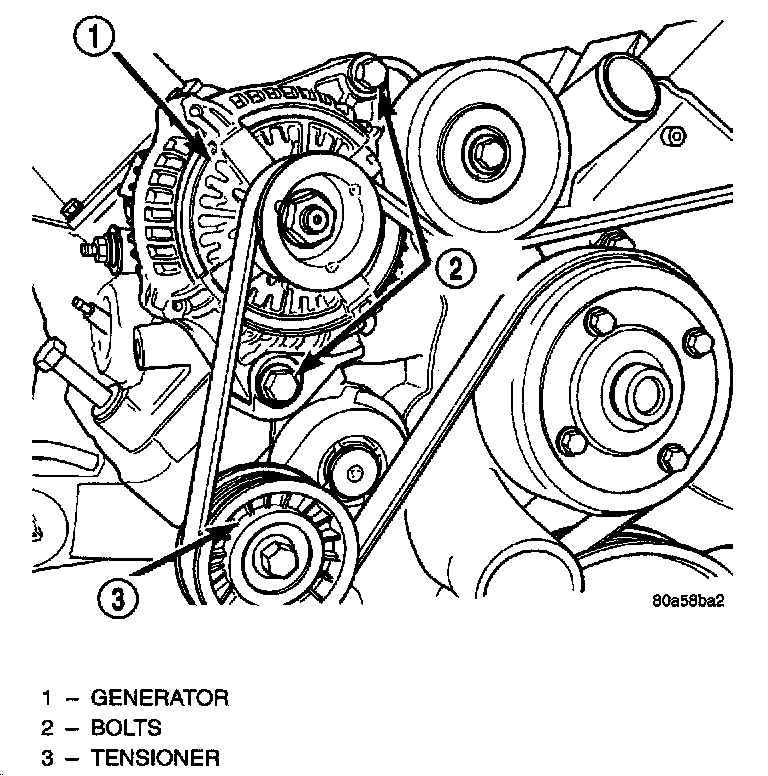 1
2
3
80a58ba2

1 – GENERATOR
2 – BOLTS
3 – TENSIONER