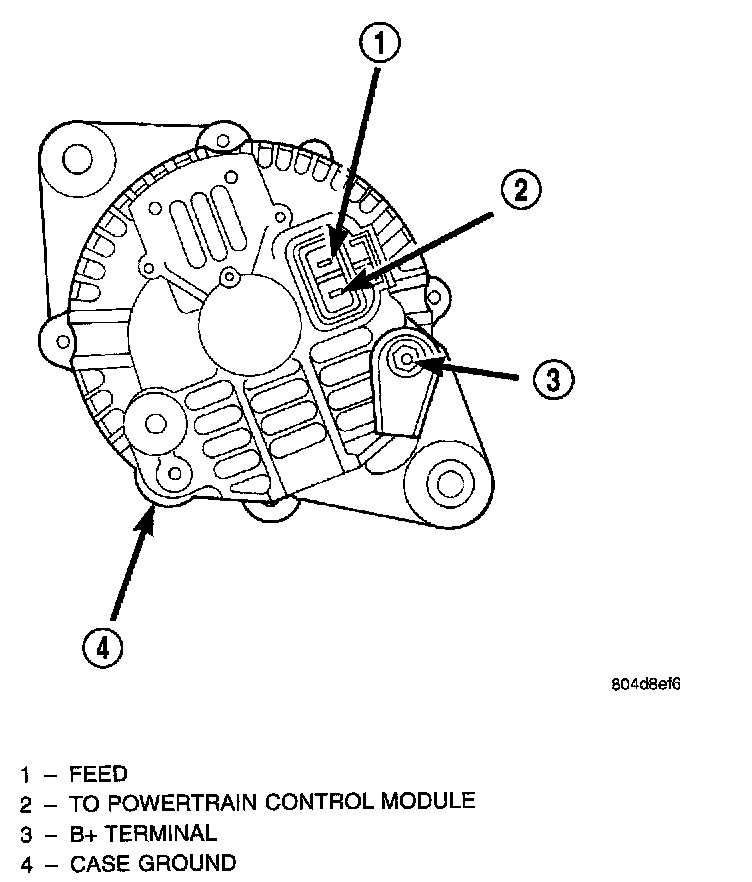 1

2

3

4

804d8ef6

1 – FEED
2 – TO POWERTRAIN CONTROL MODULE
3 – B+ TERMINAL
4 – CASE GROUND