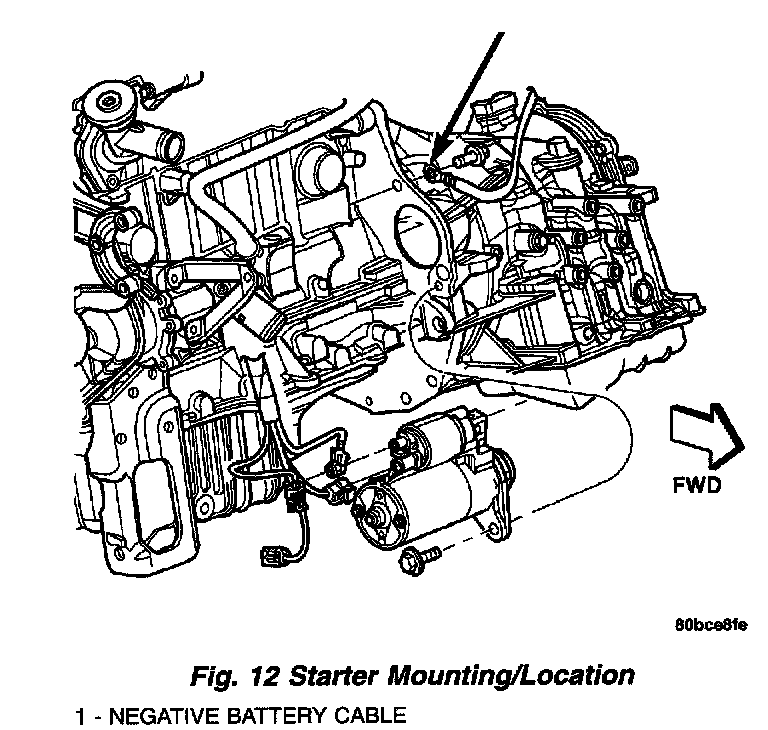 FWD

80bce8fe

Fig. 12 Starter Mounting/Location

1 - NEGATIVE BATTERY CABLE