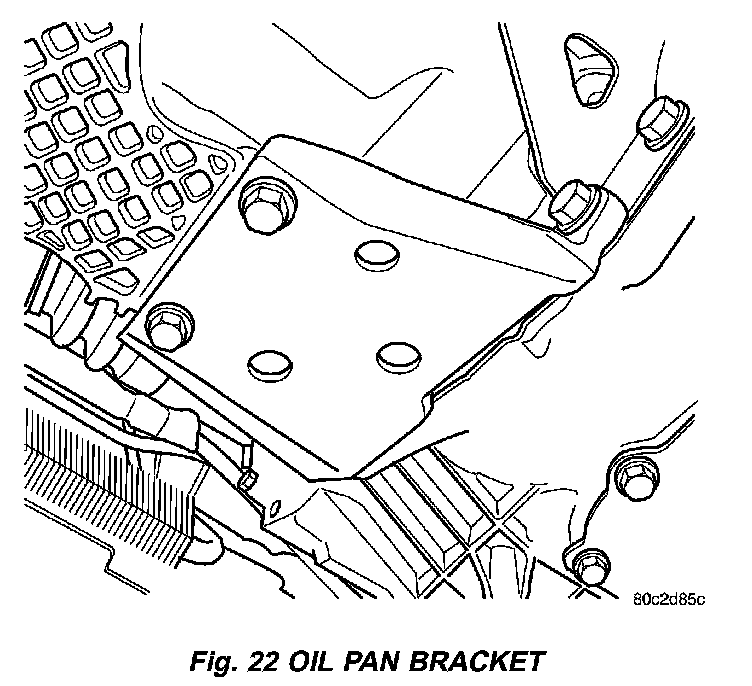 80c2d85c

Fig. 22 OIL PAN BRACKET