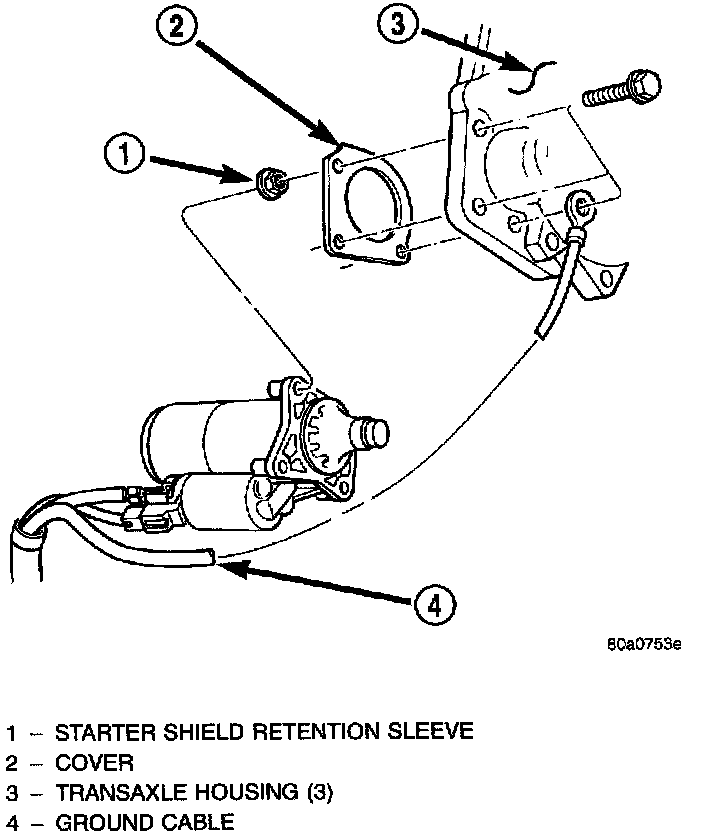 2
3
1
4

80a0753e

1 – STARTER SHIELD RETENTION SLEEVE
2 – COVER
3 – TRANSAXLE HOUSING (3)
4 – GROUND CABLE