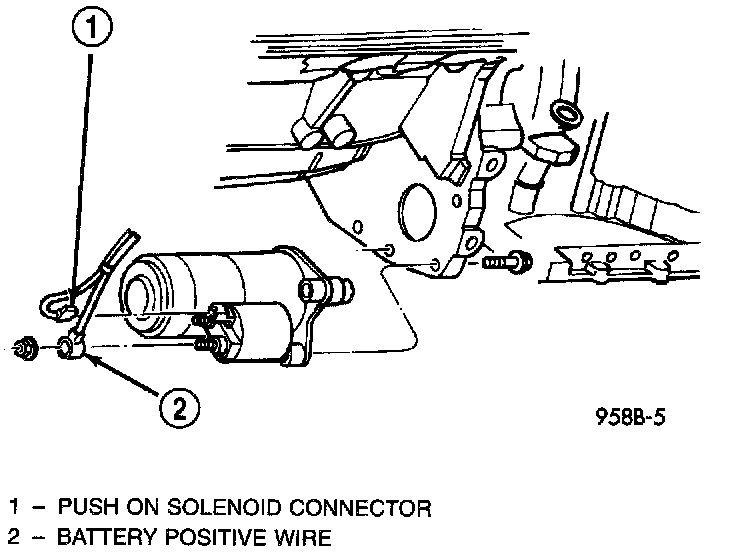 1

2

958B-5

1 – PUSH ON SOLENOID CONNECTOR
2 – BATTERY POSITIVE WIRE