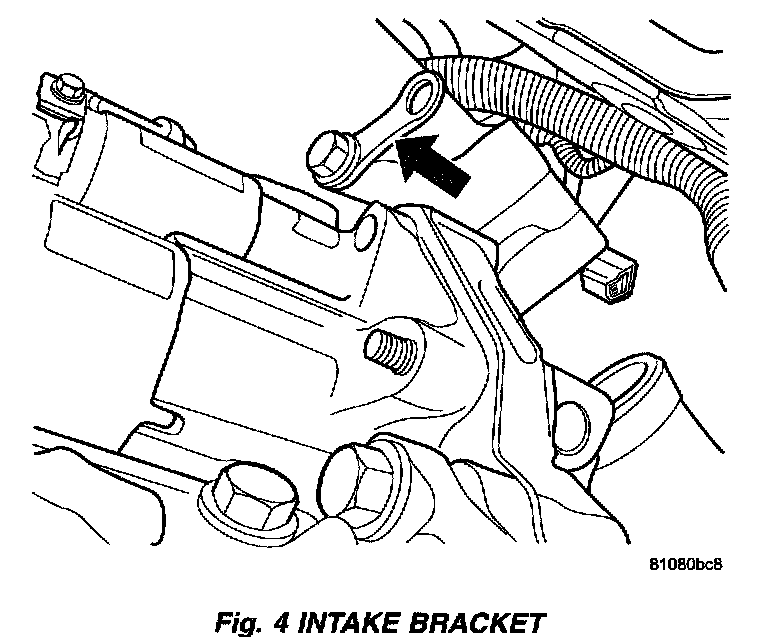 81080bc8

Fig. 4 INTAKE BRACKET