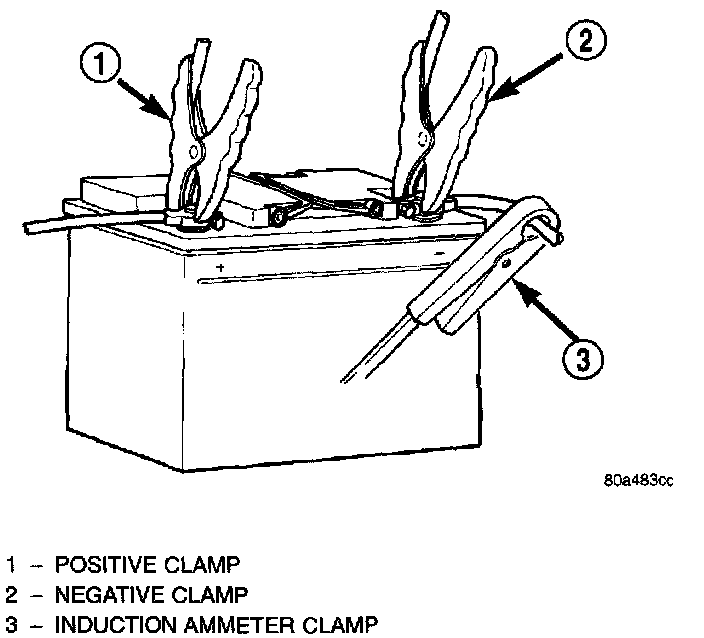 1

2

+

-

3

80a483cc

1 – POSITIVE CLAMP
2 – NEGATIVE CLAMP
3 – INDUCTION AMMETER CLAMP