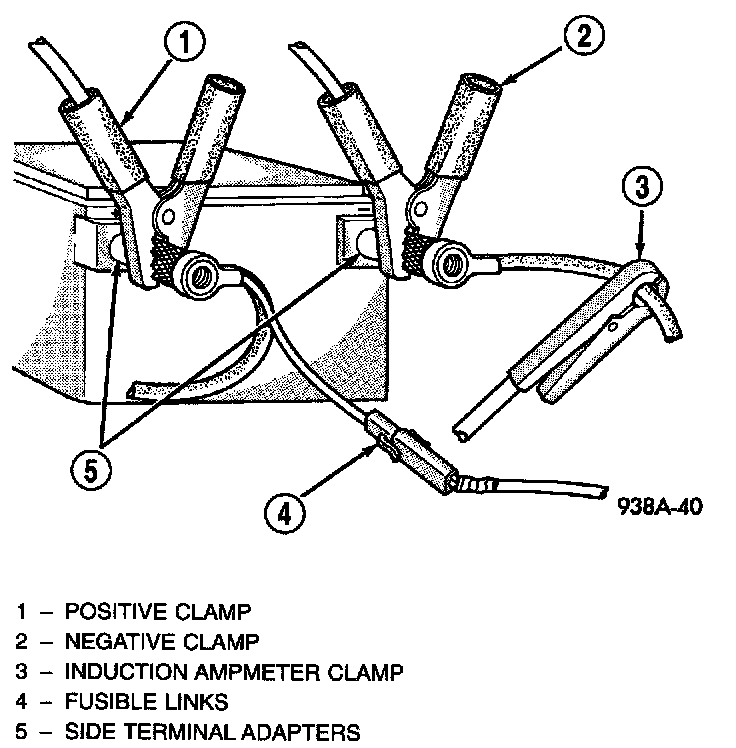 1
2
3
5
4
938A-40

1 – POSITIVE CLAMP
2 – NEGATIVE CLAMP
3 – INDUCTION AMPMETER CLAMP
4 – FUSIBLE LINKS
5 – SIDE TERMINAL ADAPTERS