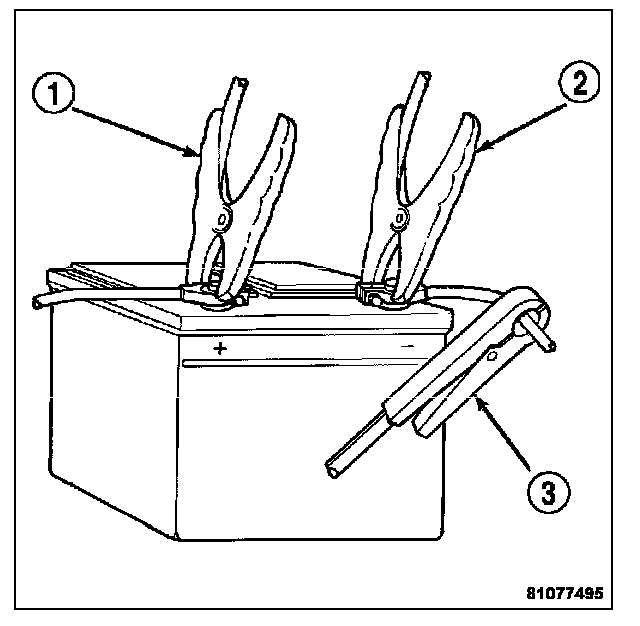 1
2
+
−
3
81077495