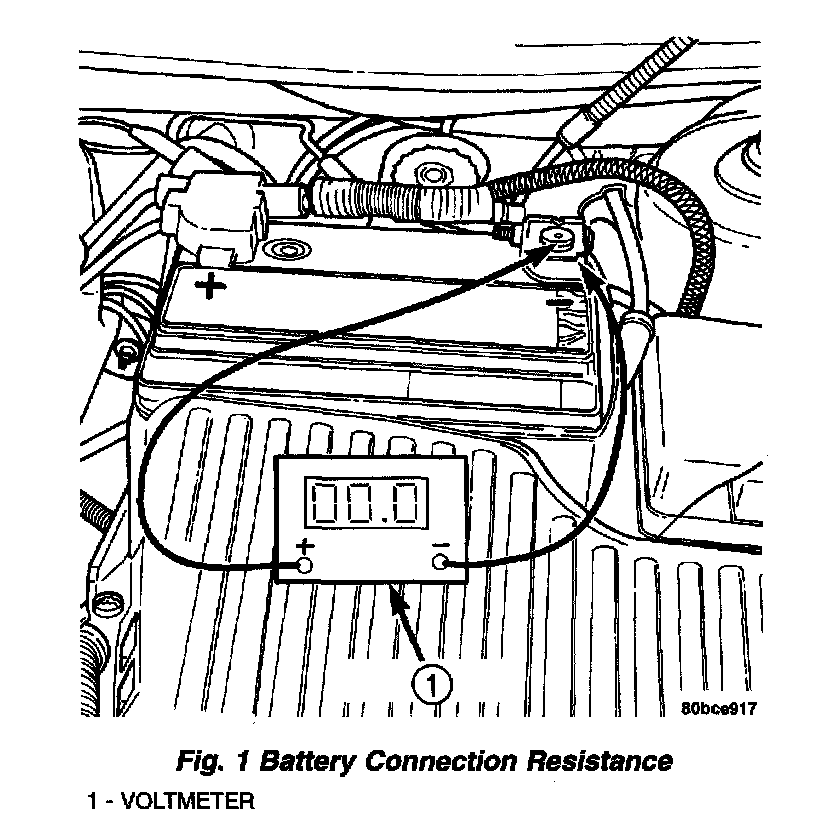 +

−

00.0

+

−

1

80bce917

Fig. 1 Battery Connection Resistance

1 - VOLTMETER