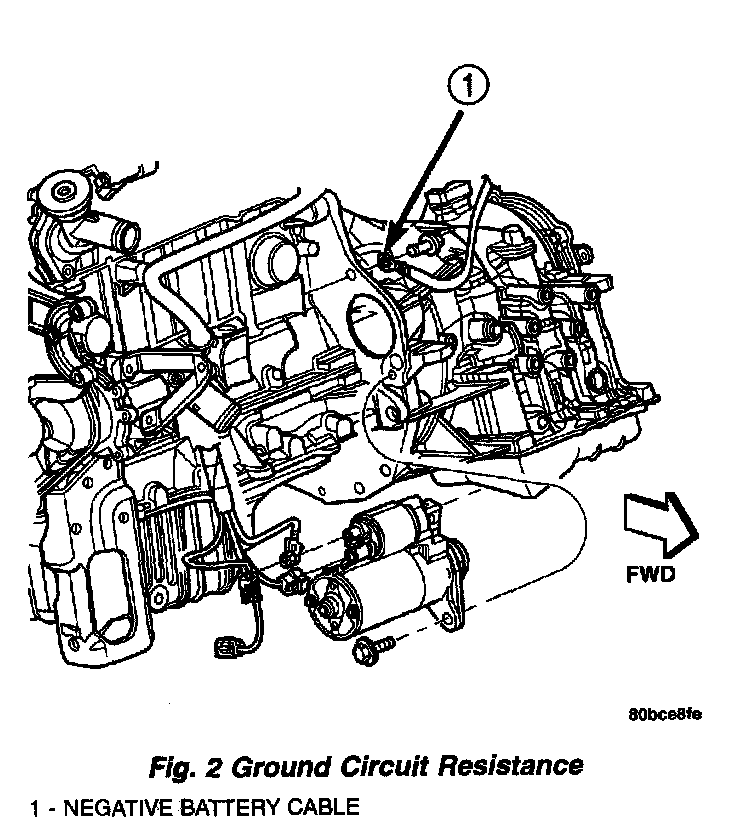 1

FWD

80bce8fe

Fig. 2 Ground Circuit Resistance

1 - NEGATIVE BATTERY CABLE