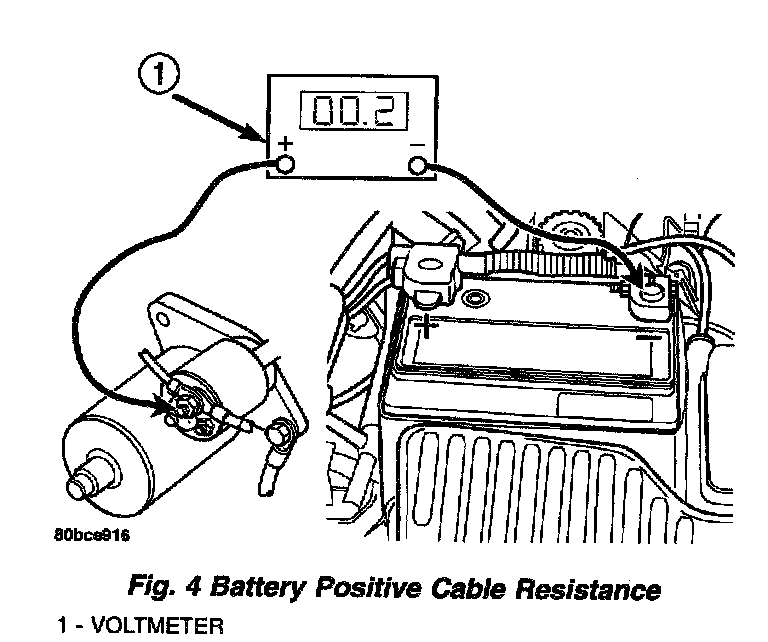 1

00.2

+ −

+ −

80bce916

Fig. 4 Battery Positive Cable Resistance

1 - VOLTMETER