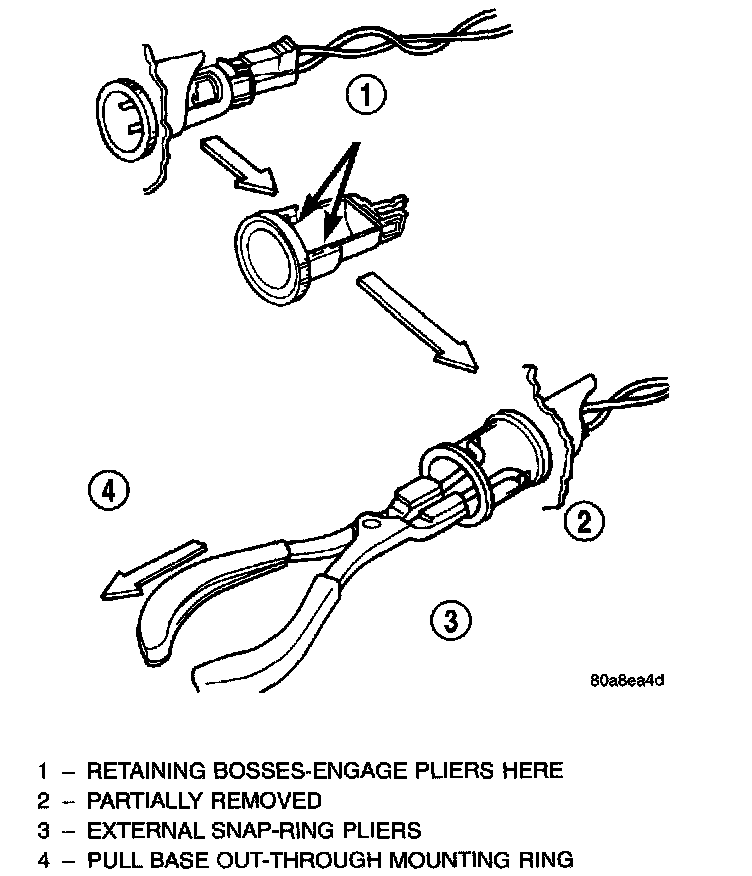 1

4

2

3

80a8ea4d

1 – RETAINING BOSSES-ENGAGE PLIERS HERE
2 – PARTIALLY REMOVED
3 – EXTERNAL SNAP-RING PLIERS
4 – PULL BASE OUT-THROUGH MOUNTING RING