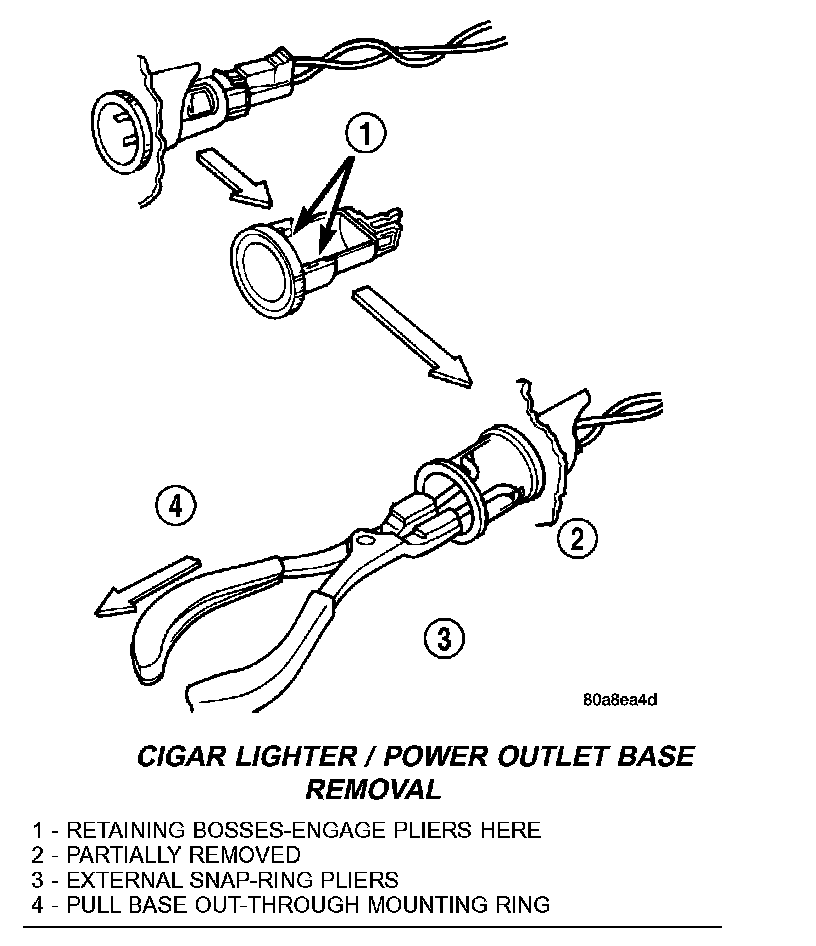 1

4

2

3

80a8ea4d

CIGAR LIGHTER / POWER OUTLET BASE REMOVAL

1 - RETAINING BOSSES-ENGAGE PLIERS HERE
2 - PARTIALLY REMOVED
3 - EXTERNAL SNAP-RING PLIERS
4 - PULL BASE OUT-THROUGH MOUNTING RING