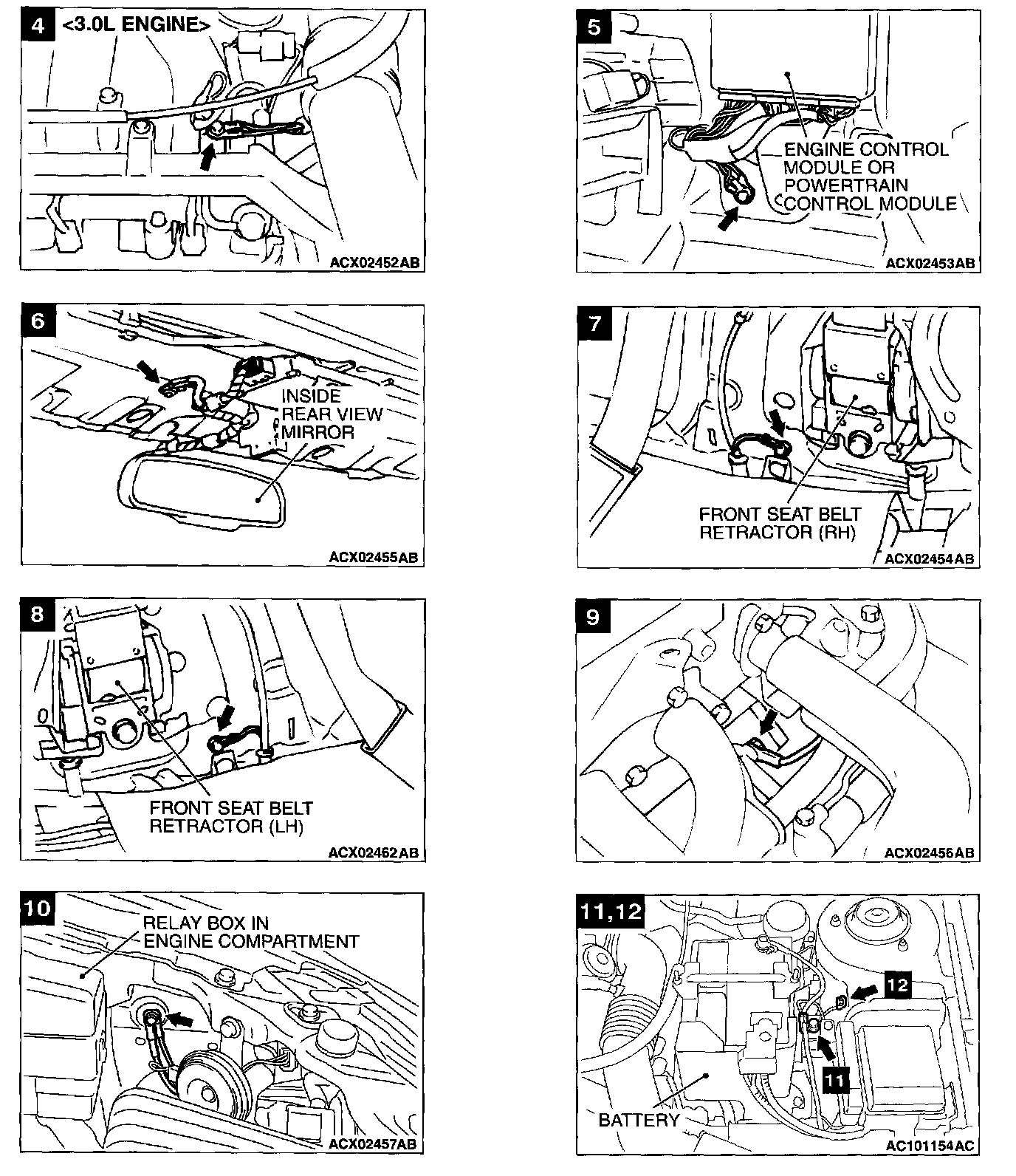 4 <3.0L ENGINE>

ACX02452AB

5

ENGINE CONTROL MODULE OR POWERTRAIN CONTROL MODULE

ACX02453AB

6

INSIDE REAR VIEW MIRROR

ACX02455AB

7

FRONT SEAT BELT RETRACTOR (RH)

ACX02454AB

8

FRONT SEAT BELT RETRACTOR (LH)

ACX02462AB

9

ACX02456AB

10

RELAY BOX IN ENGINE COMPARTMENT

ACX02457AB

11,12

12

11

BATTERY

AC101154AC