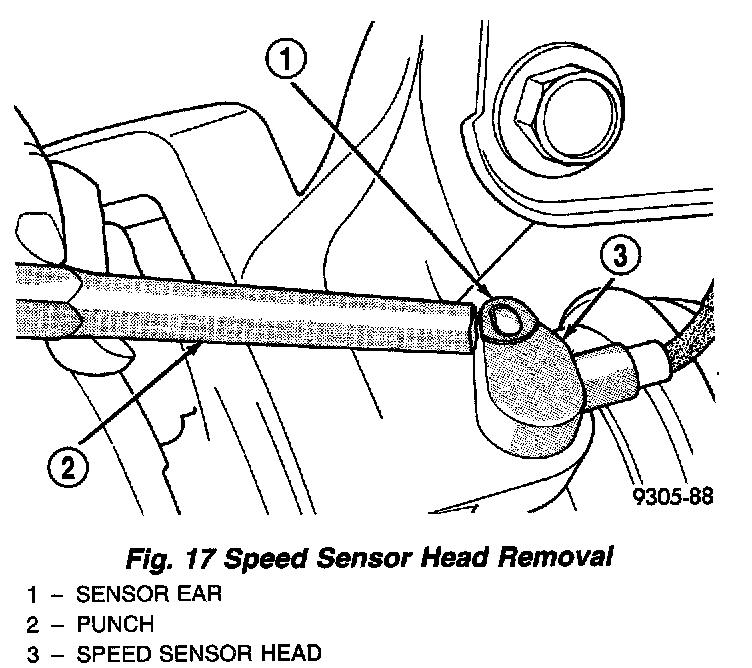 1

3

2

9305-88

Fig. 17 Speed Sensor Head Removal

1 – SENSOR EAR
2 – PUNCH
3 – SPEED SENSOR HEAD