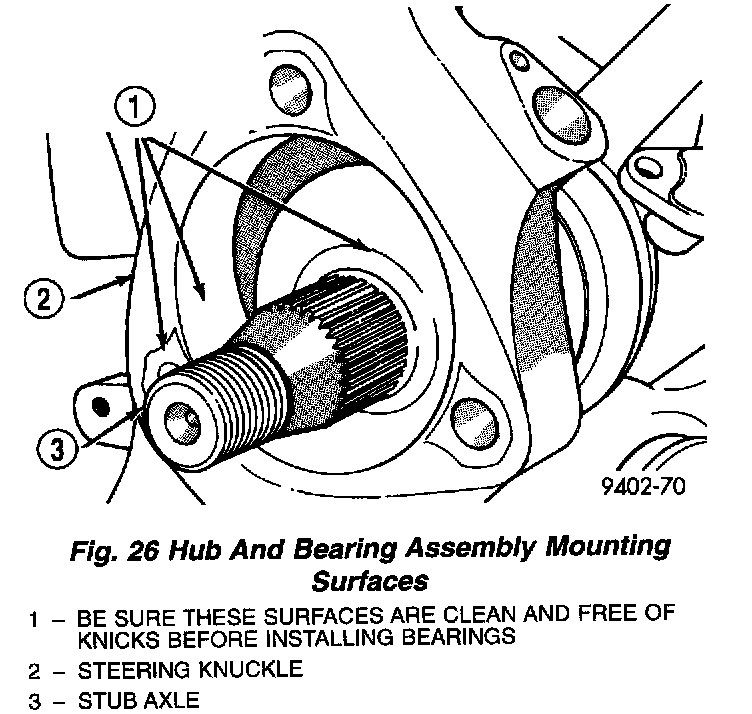 1

2

3

9402-70

Fig. 26 Hub And Bearing Assembly Mounting Surfaces

1 – BE SURE THESE SURFACES ARE CLEAN AND FREE OF KNICKS BEFORE INSTALLING BEARINGS

2 – STEERING KNUCKLE

3 – STUB AXLE