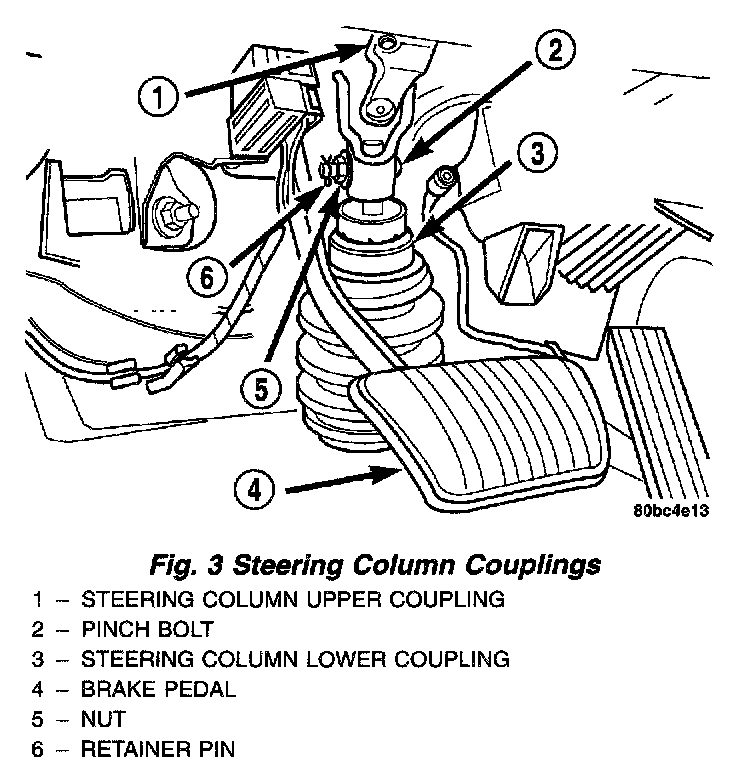 1
2
3
6
5
4
80bc4e13

Fig. 3 Steering Column Couplings

1 – STEERING COLUMN UPPER COUPLING
2 – PINCH BOLT
3 – STEERING COLUMN LOWER COUPLING
4 – BRAKE PEDAL
5 – NUT
6 – RETAINER PIN