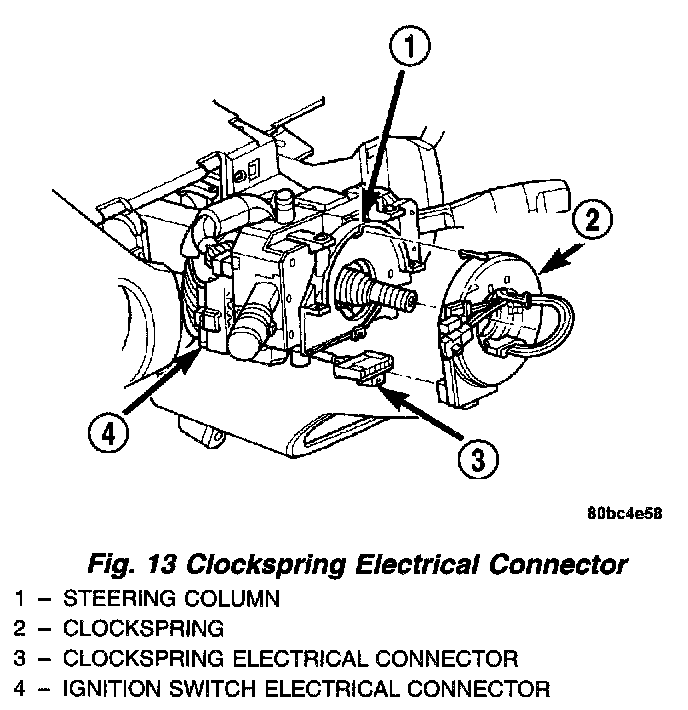 1

2

4

3

80bc4e58

Fig. 13 Clockspring Electrical Connector

1 – STEERING COLUMN
2 – CLOCKSPRING
3 – CLOCKSPRING ELECTRICAL CONNECTOR
4 – IGNITION SWITCH ELECTRICAL CONNECTOR