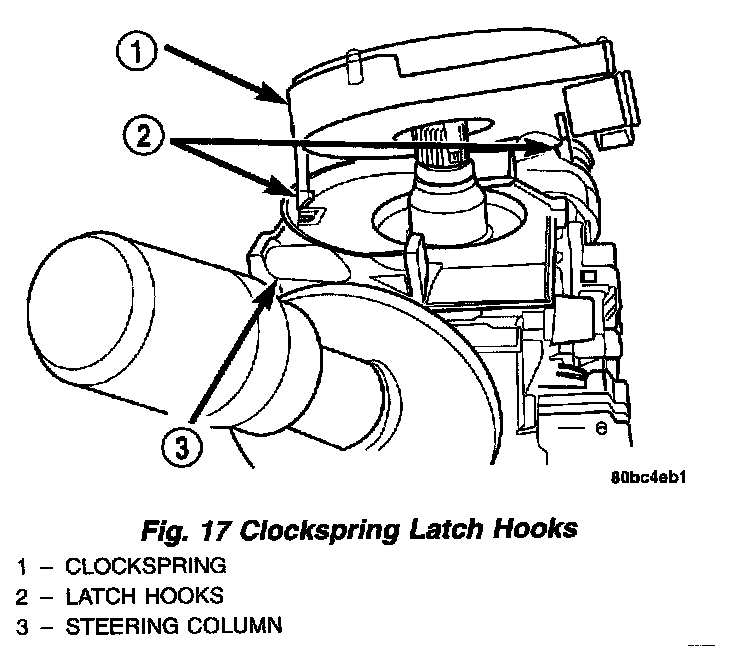 1

2

3

6

80bc4eb1

Fig. 17 Clockspring Latch Hooks

1 – CLOCKSPRING
2 – LATCH HOOKS
3 – STEERING COLUMN