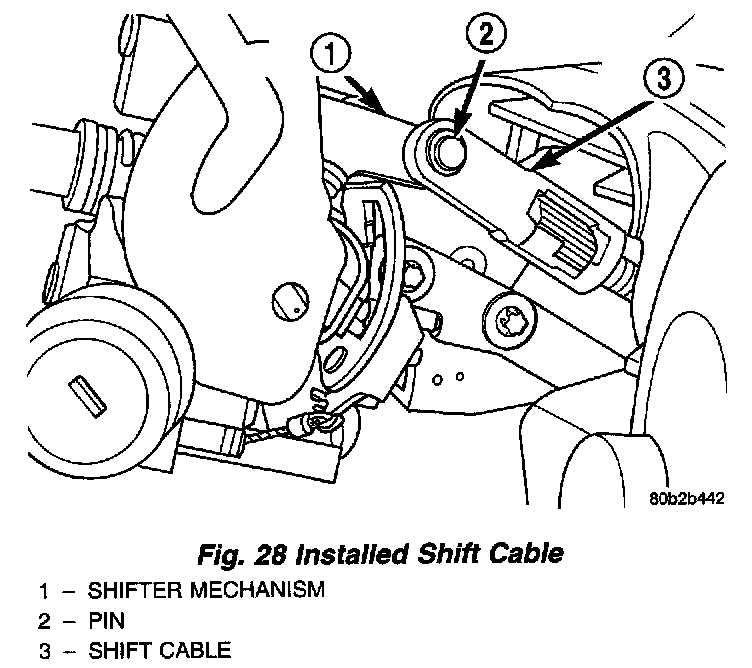 1
2
3
80b2b442

Fig. 28 Installed Shift Cable

1 – SHIFTER MECHANISM
2 – PIN
3 – SHIFT CABLE